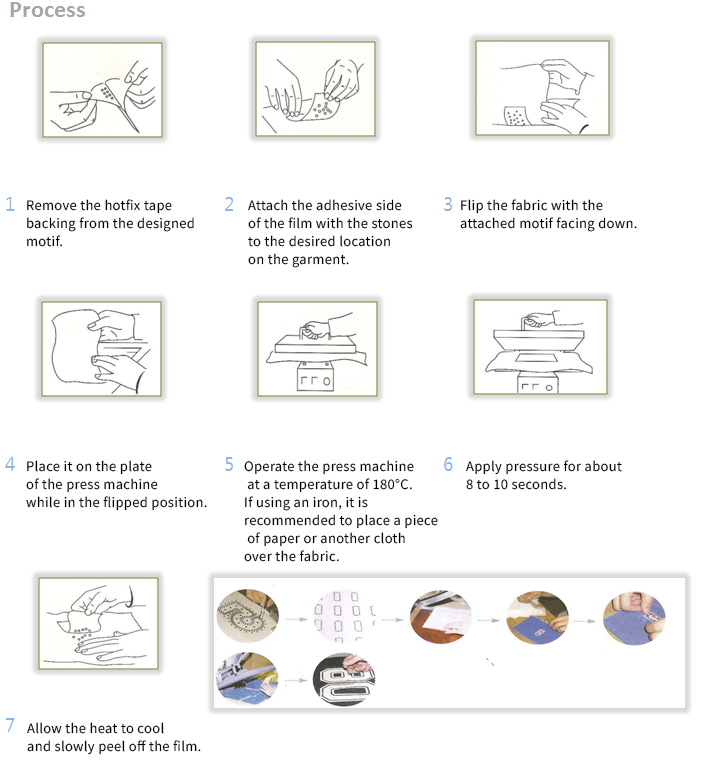 Process

1 Remove the hotfix tape backing from the designed motif.

2 Attach the adhesive side of the film with the stones to the desired location on the garment.

3 Flip the fabric with the attached motif facing down.

4 Place it on the plate of the press machine while in the flipped position.

5 Operate the press machine at a temperature of 180°C. If using an iron, it is recommended to place a piece of paper or another cloth over the fabric.

6 Apply pressure for about 8 to 10 seconds.

7 Allow the heat to cool and slowly peel off the film.