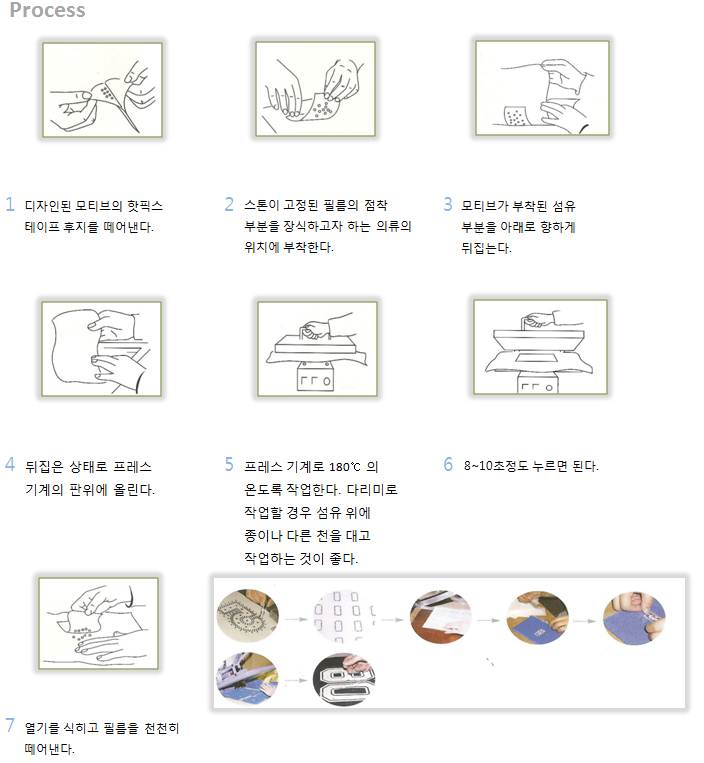 Process

1 디자인된 모티브의 핫픽스 테이프 후지를 떼어낸다.

2 스톤이 고정된 필름의 점착 부분을 장식하고자 하는 의류의 위치에 부착한다.

3 모티브가 부착된 섬유 부분을 아래로 향하게 뒤집는다.

4 뒤집은 상태로 프레스 기계의 판위에 올린다.

5 프레스 기계로 180℃ 의 온도록 작업한다. 다리미로 작업할 경우 섬유 위에 종이나 다른 천을 대고 작업하는 것이 좋다.

6 8~10초정도 누르면 된다.

7 열기를 식히고 필름을 천천히 떼어낸다.