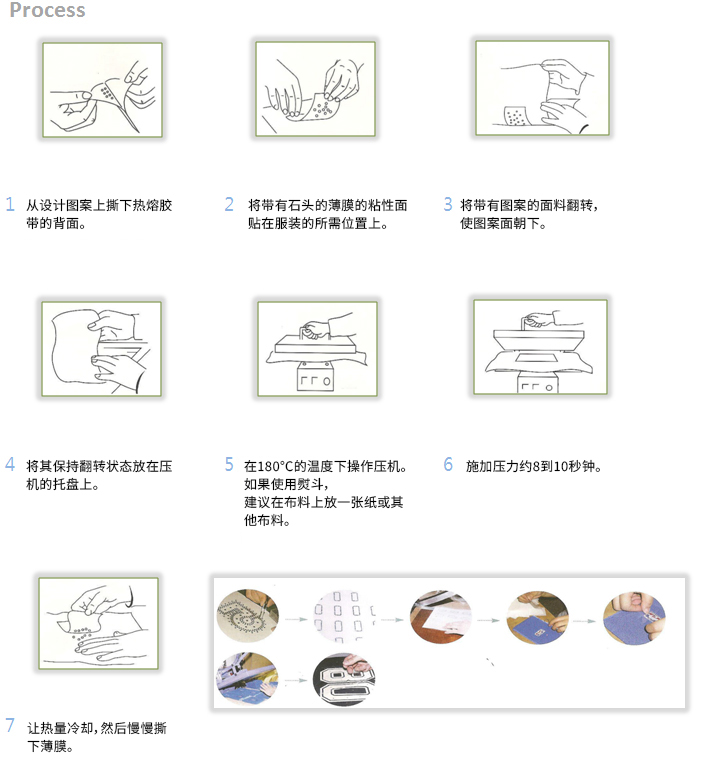 Process

1 从设计图案上撕下热熔胶带的背面。

2 将带有石头的薄膜的粘性面贴在服装的所需位置上。

3 将带有图案的面料翻转，使图案面朝下。

4 将其保持翻转状态放在压机的托盘上。

5 在180°C的温度下操作压机。如果使用熨斗，建议在布料上放一张纸或其他布料。

6 施加压力约8到10秒钟。

7 让热量冷却，然后慢慢撕下薄膜。